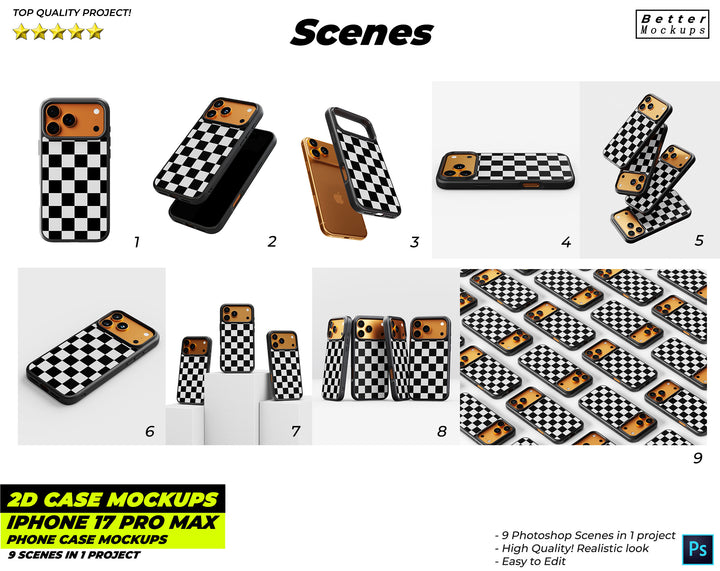 TOP QUALITY PROJECT!

Scenes

Better Mockups

1

2

3

4

5

6

7

8

9

2D CASE MOCKUPS
IPHONE 17 PRO MAX
PHONE CASE MOCKUPS
9 SCENES IN 1 PROJECT

- 9 Photoshop Scenes in 1 project
- High Quality! Realistic look
- Easy to Edit

Ps