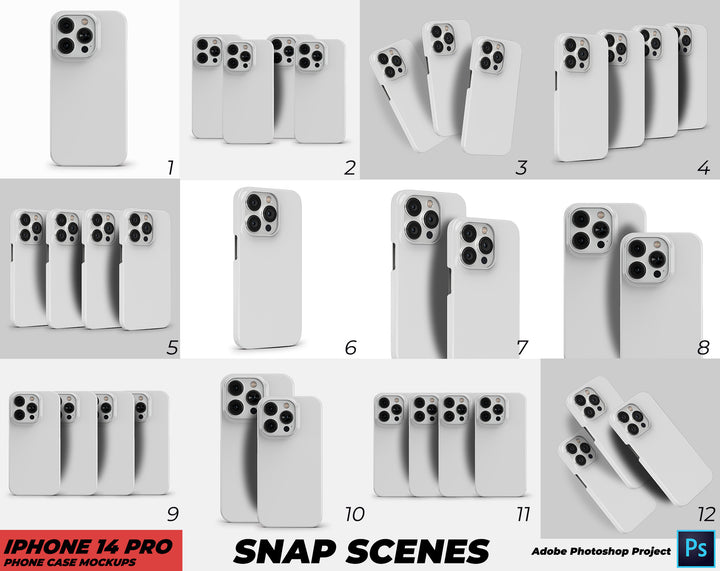 1
2
3
4
5
6
7
8
9
10
11
12

IPHONE 14 PRO
PHONE CASE MOCKUPS

SNAP SCENES

Adobe Photoshop Project

Ps